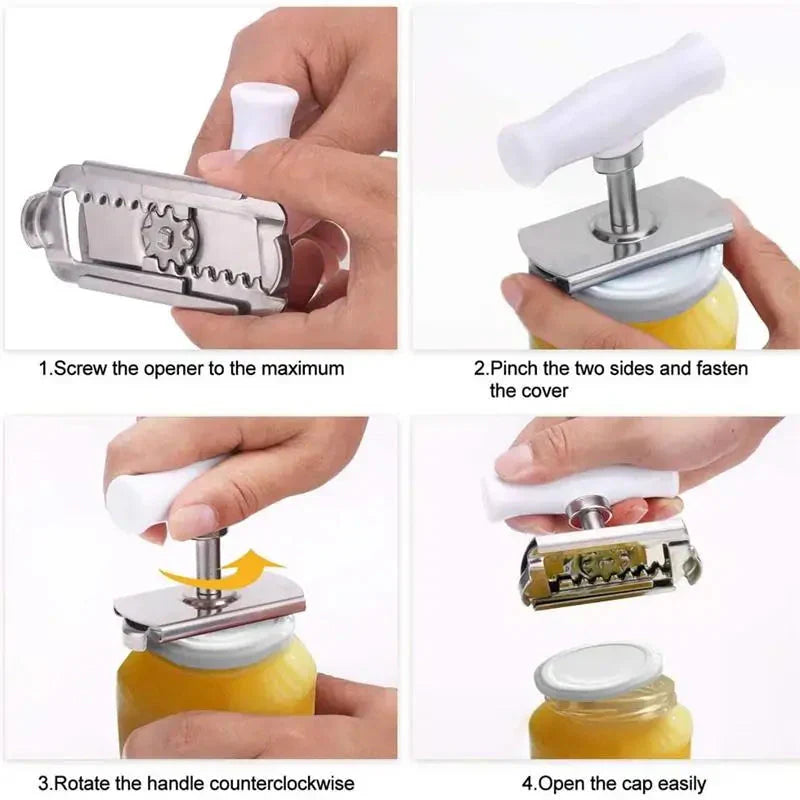 1.Screw the opener to the maximum

2.Pinch the two sides and fasten the cover

3.Rotate the handle counterclockwise

4.Open the cap easily