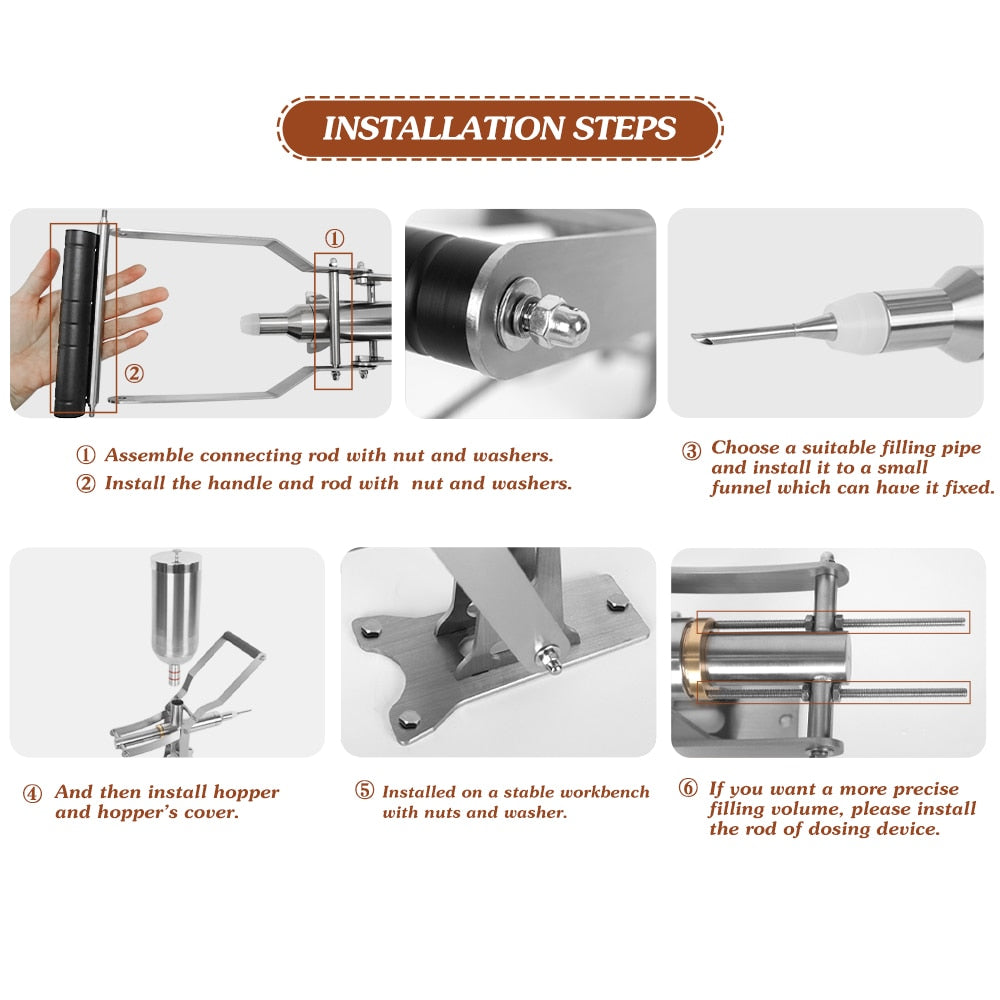 INSTALLATION STEPS

①

②

① Assemble connecting rod with nut and washers.
② Install the handle and rod with nut and washers.

③ Choose a suitable filling pipe and install it to a small funnel which can have it fixed.

④ And then install hopper and hopper's cover.

⑤ Installed on a stable workbench with nuts and washer.

⑥ If you want a more precise filling volume, please install the rod of dosing device.