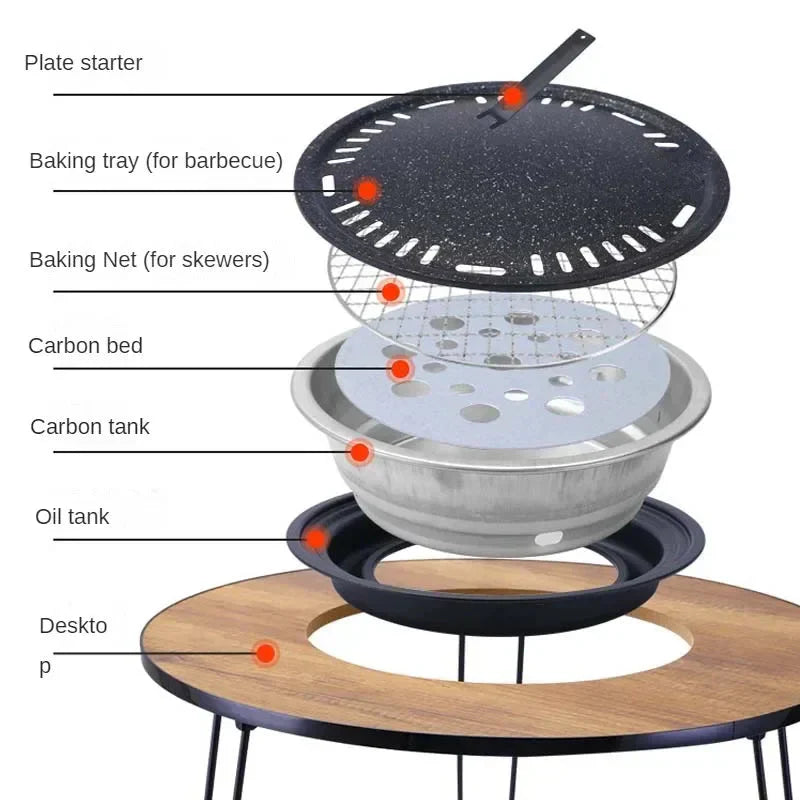 Plate starter

Baking tray (for barbecue)

Baking Net (for skewers)

Carbon bed

Carbon tank

Oil tank

Deskto
p