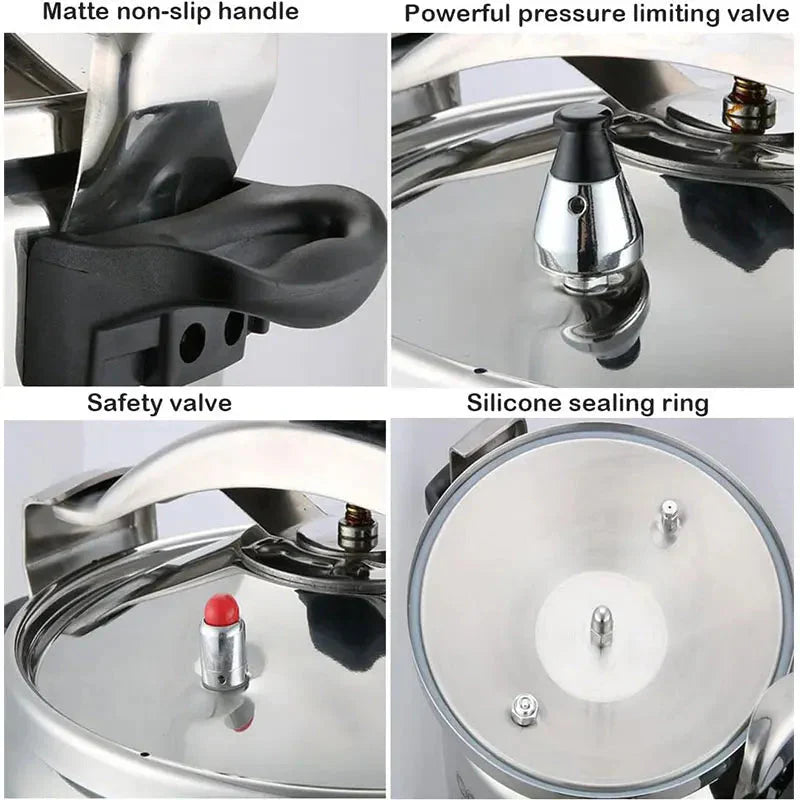 Matte non-slip handle

Powerful pressure limiting valve

Safety valve

Silicone sealing ring