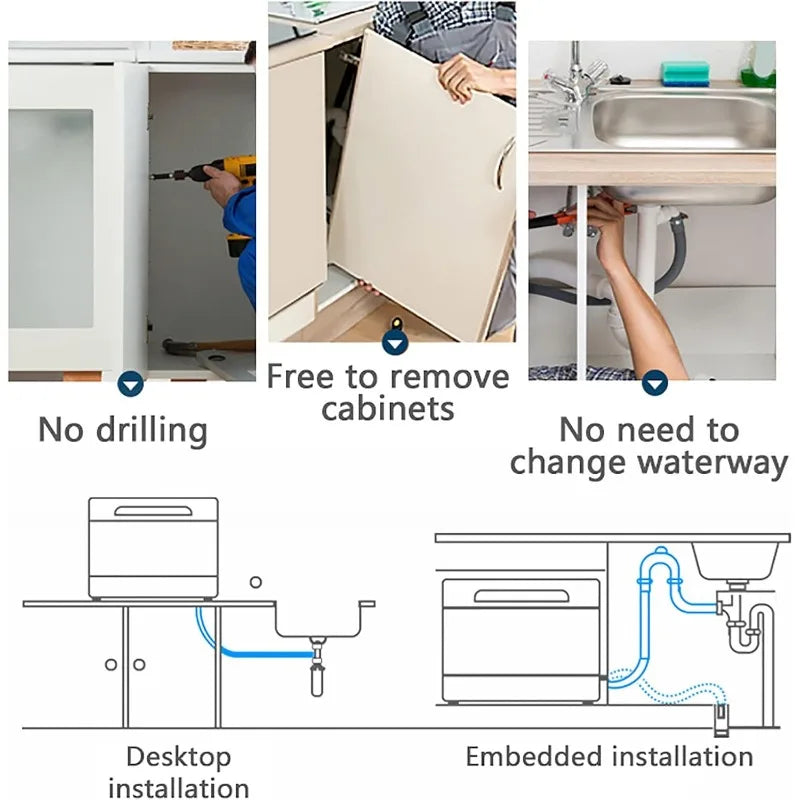 No drilling

Free to remove cabinets

No need to change waterway

Desktop installation

Embedded installation