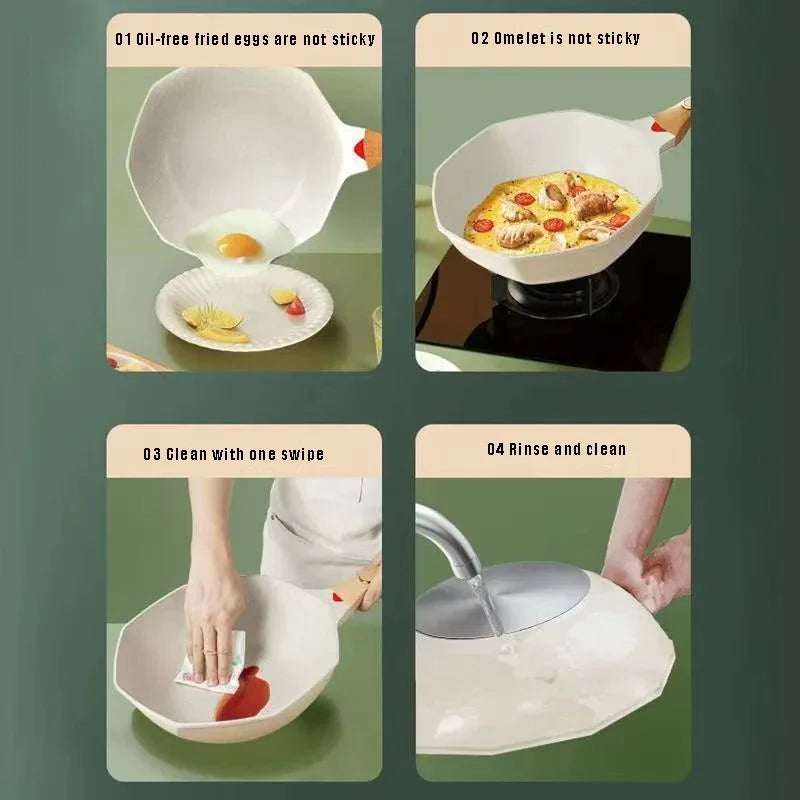 01 Oil-free fried eggs are not sticky

02 Omelet is not sticky

03 Clean with one swipe

04 Rinse and clean