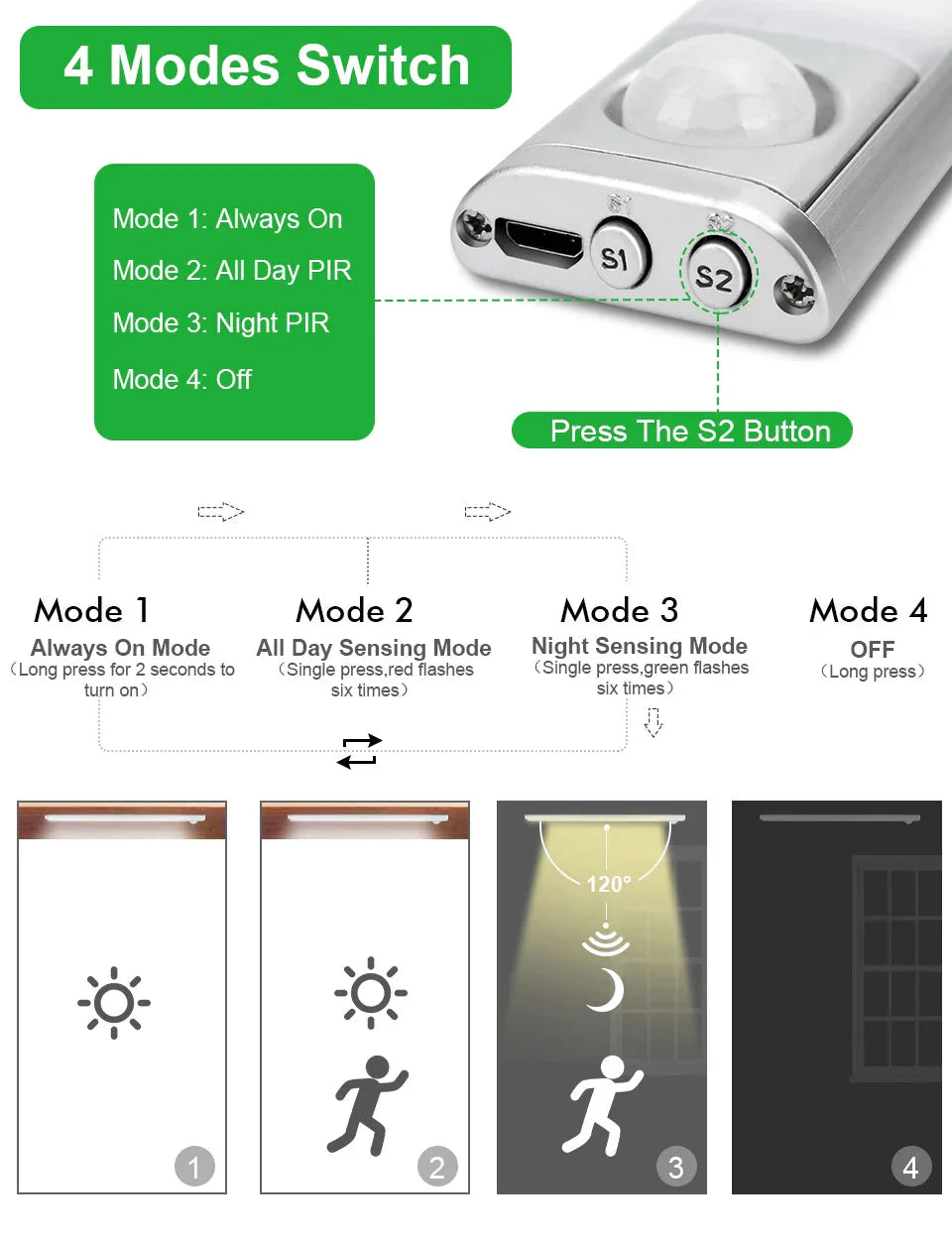 4 Modes Switch

Mode 1: Always On
Mode 2: All Day PIR
Mode 3: Night PIR
Mode 4: Off

S1
S2

Press The S2 Button

Mode 1
Always On Mode
（Long press for 2 seconds to turn on）

Mode 2
All Day Sensing Mode
（Single press,red flashes six times）

Mode 3
Night Sensing Mode
（Single press,green flashes six times）

Mode 4
OFF
（Long press）

120°

1
2
3
4