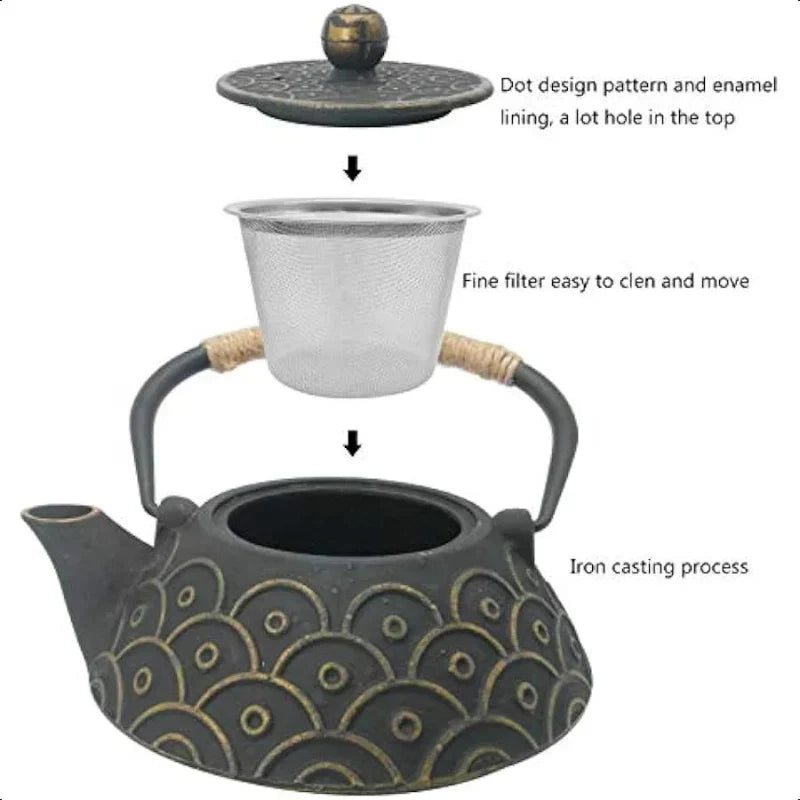 Dot design pattern and enamel lining, a lot hole in the top

Fine filter easy to clen and move

Iron casting process