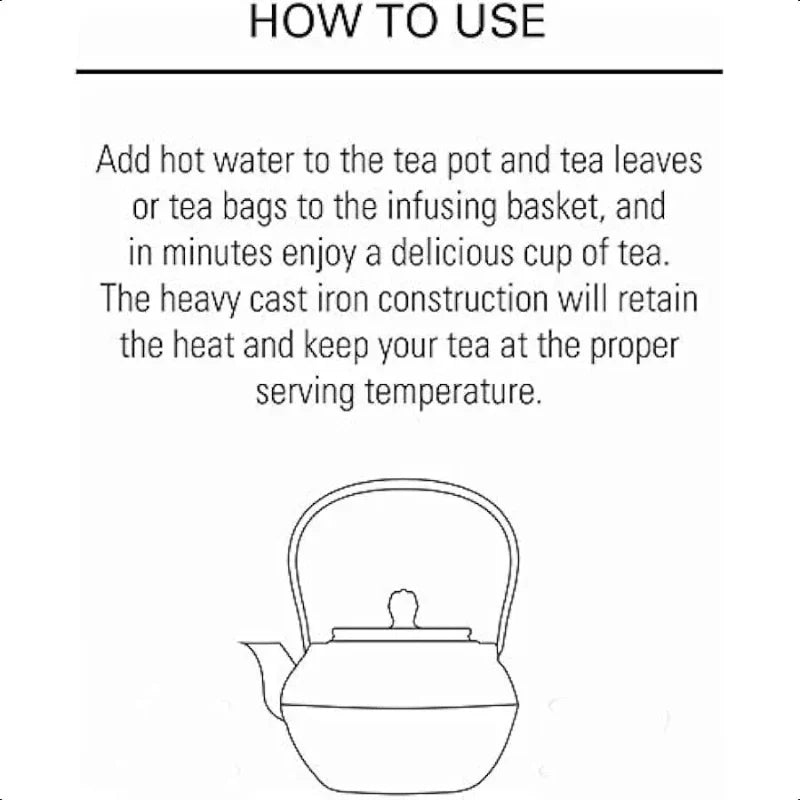 HOW TO USE

Add hot water to the tea pot and tea leaves or tea bags to the infusing basket, and in minutes enjoy a delicious cup of tea. The heavy cast iron construction will retain the heat and keep your tea at the proper serving temperature.