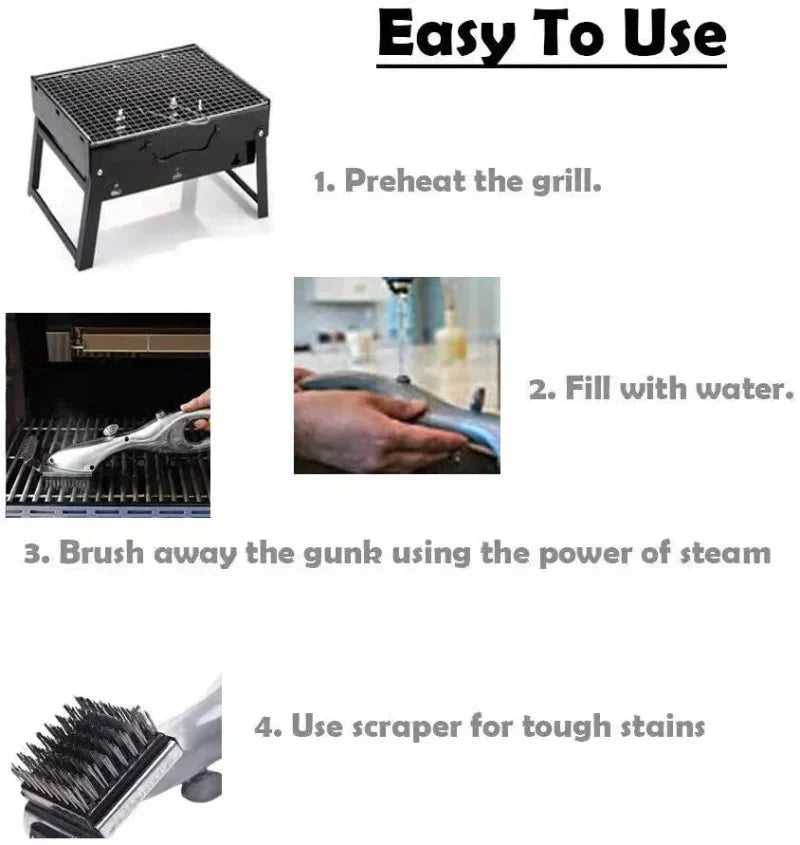 Easy To Use

1. Preheat the grill.

2. Fill with water.

3. Brush away the gunk using the power of steam

4. Use scraper for tough stains