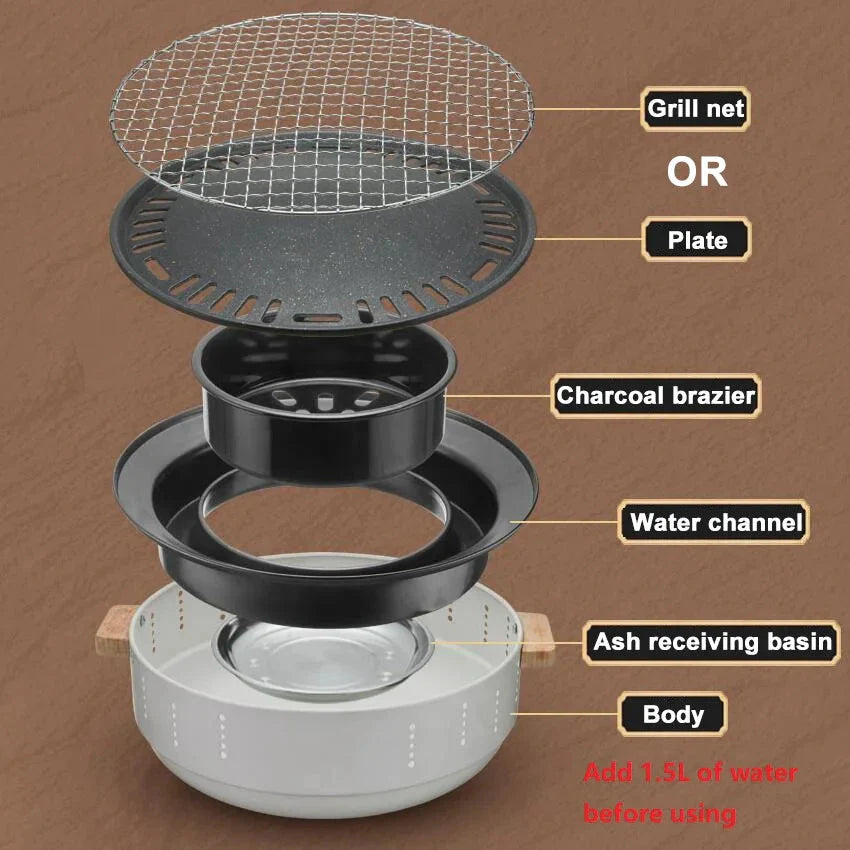 Grill net

OR

Plate

Charcoal brazier

Water channel

Ash receiving basin

Body

Add 1.5L of water before using