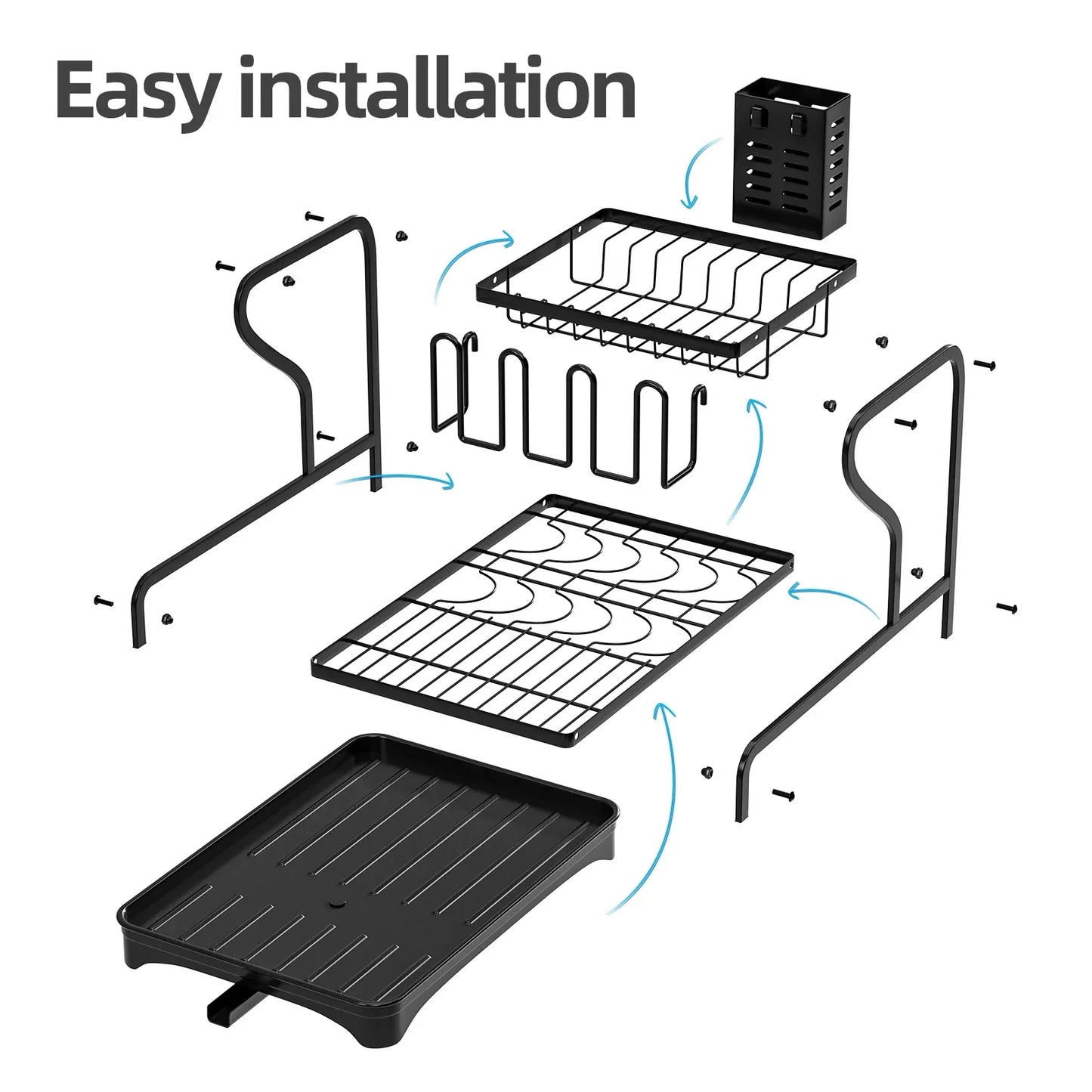 Easy installation